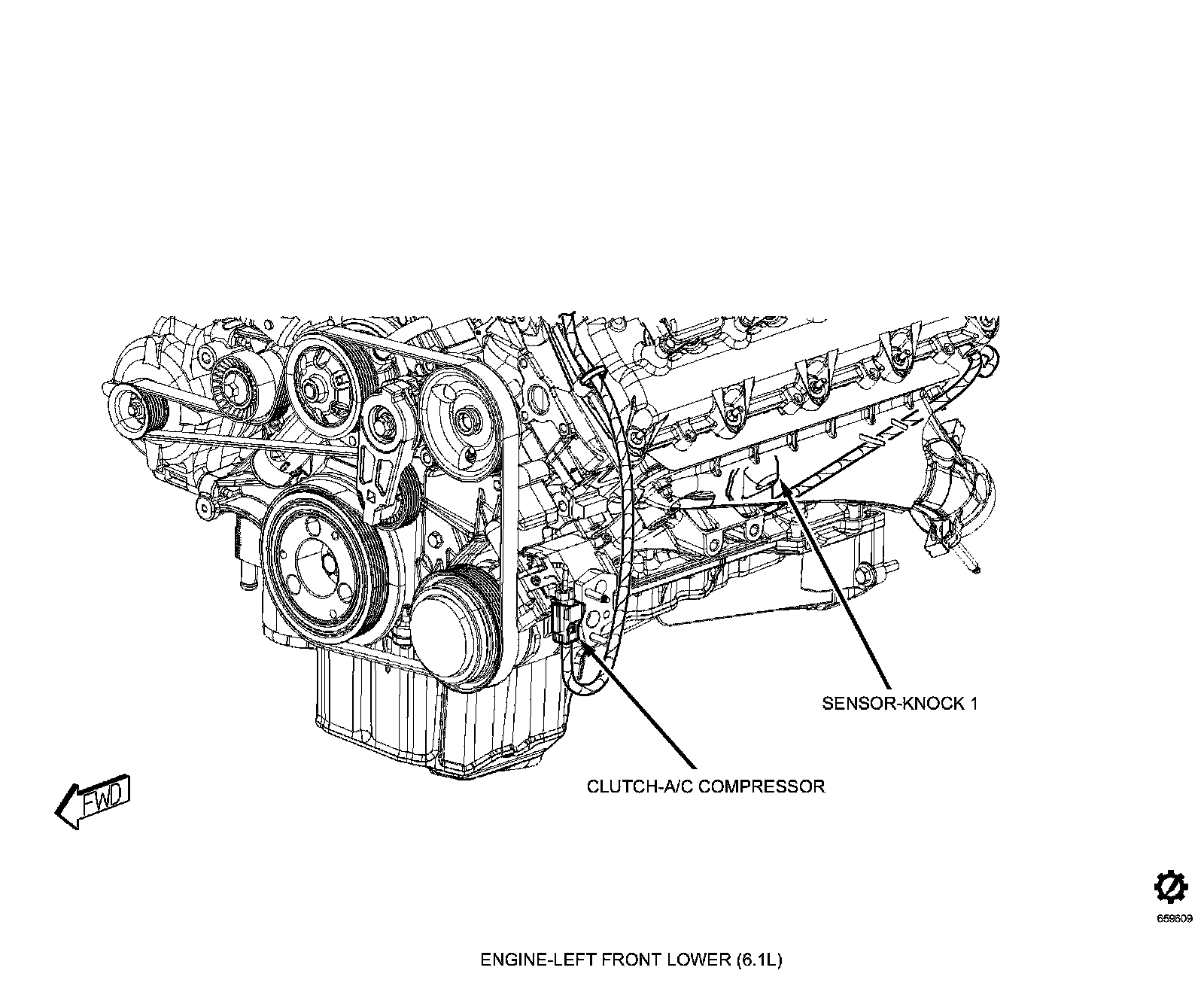 SENSOR-KNOCK 1

CLUTCH-A/C COMPRESSOR

FWD

659609

ENGINE-LEFT FRONT LOWER (6.1L)