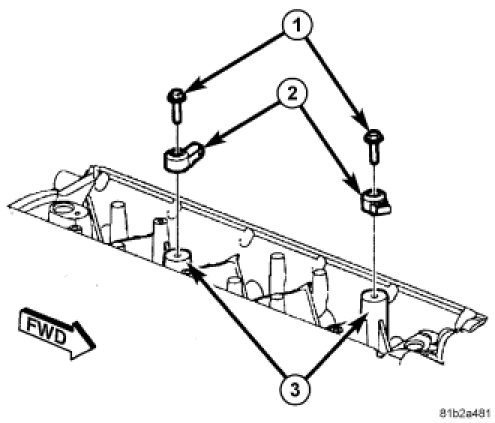 1

2

FWD

3

81b2a481