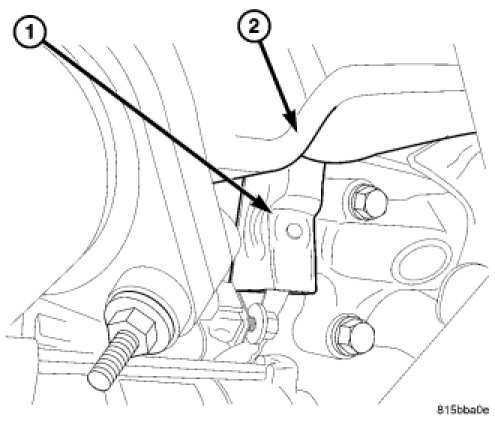 1

2

815bba0e