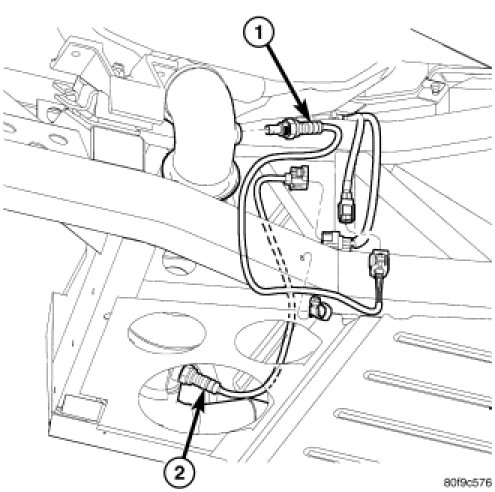 1

2

80f9c576