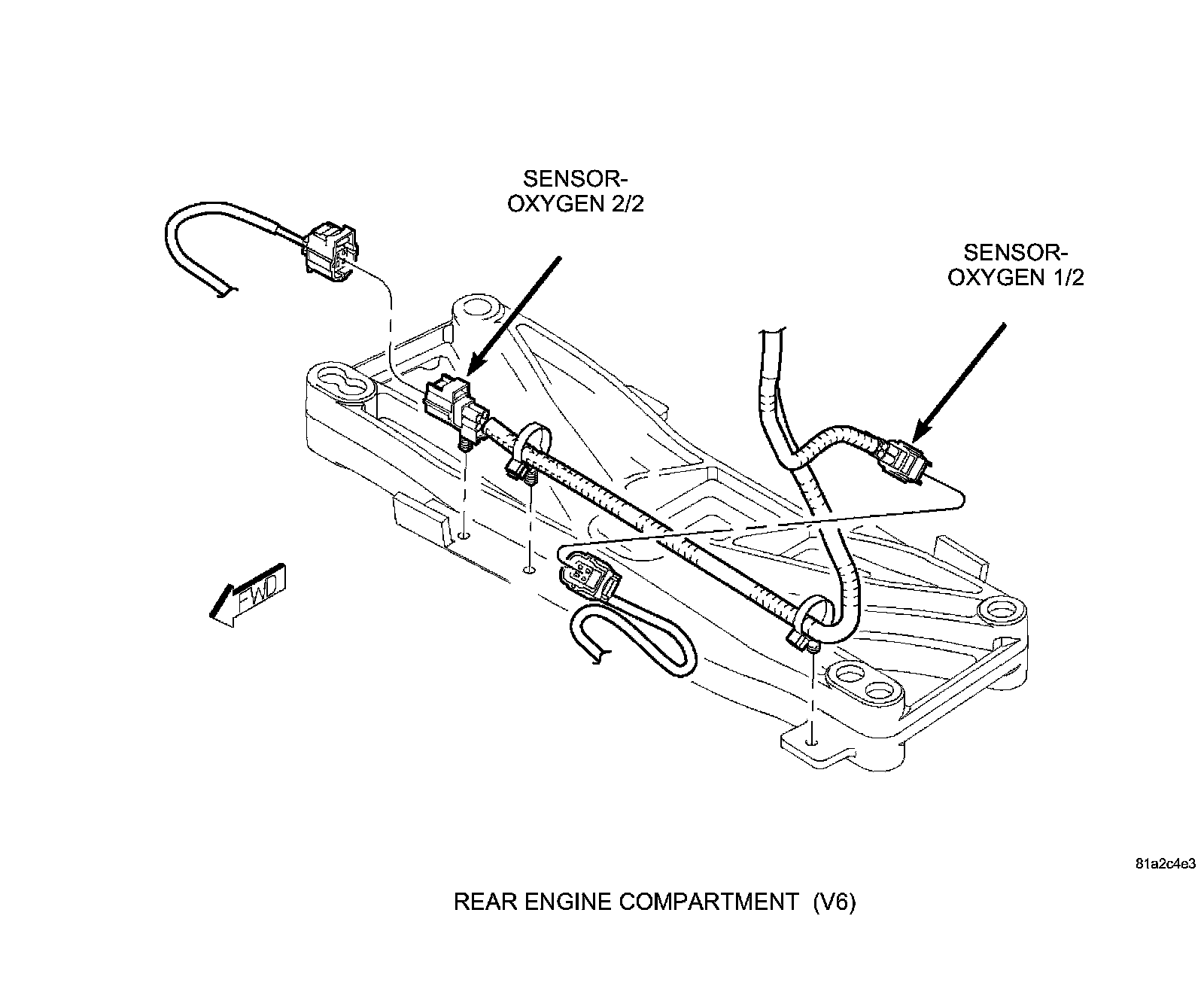 SENSOR-
OXYGEN 2/2

SENSOR-
OXYGEN 1/2

FWD

81a2c4e3

REAR ENGINE COMPARTMENT (V6)