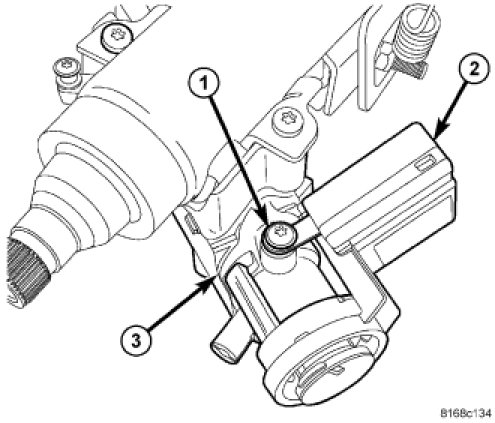 1
2
3
8168c134