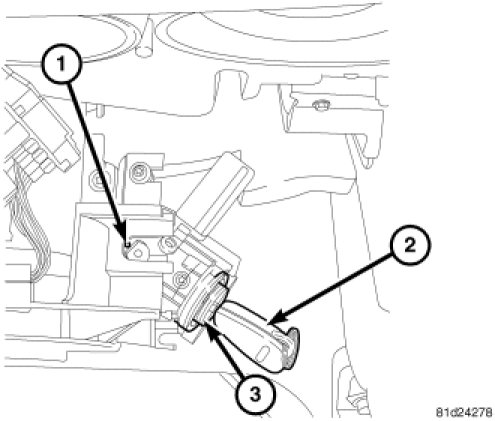 1
2
3
81d24278