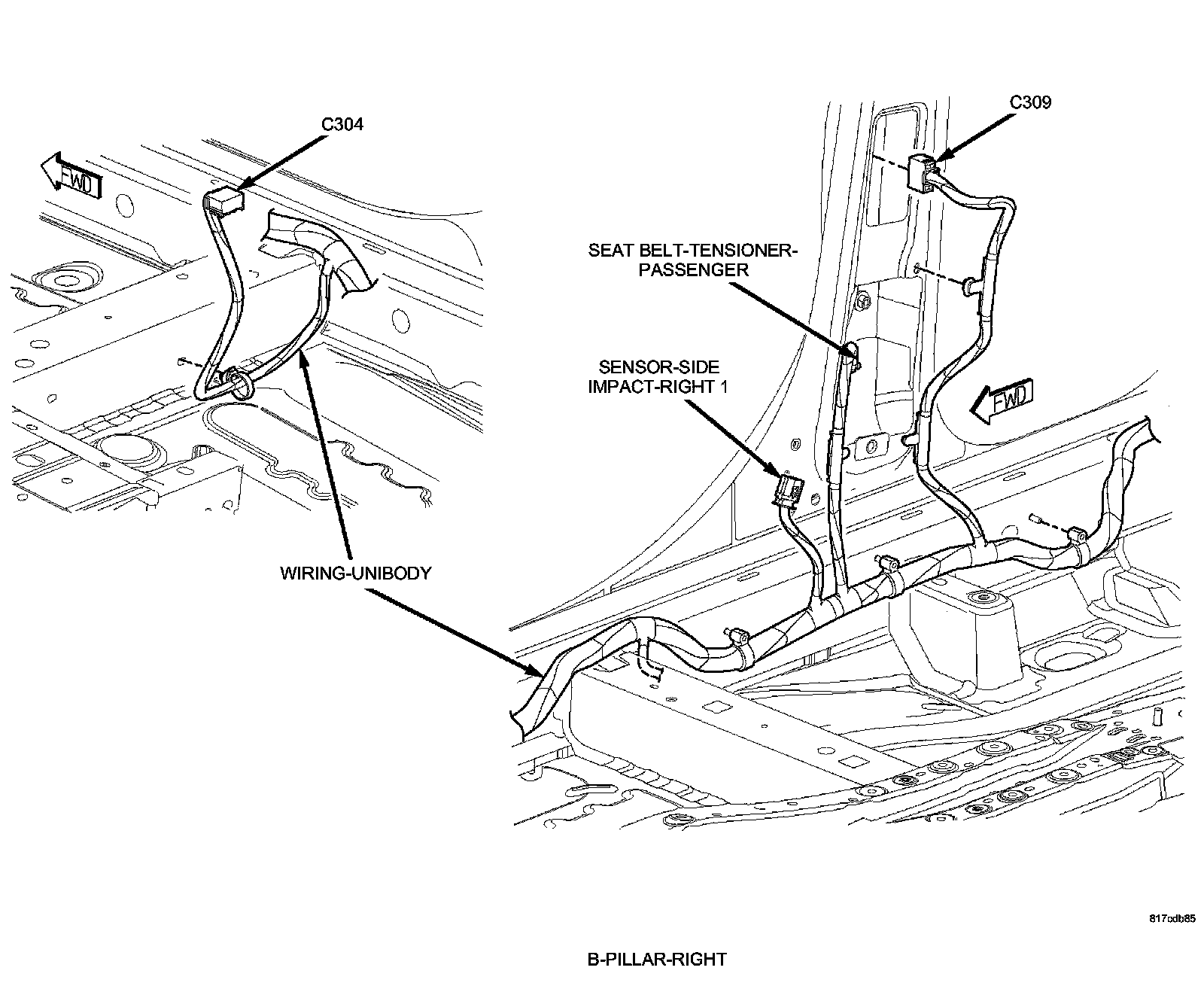 C304

FWD

C309

SEAT BELT-TENSIONER-PASSENGER

SENSOR-SIDE IMPACT-RIGHT 1

FWD

WIRING-UNIBODY

817cdb85

B-PILLAR-RIGHT