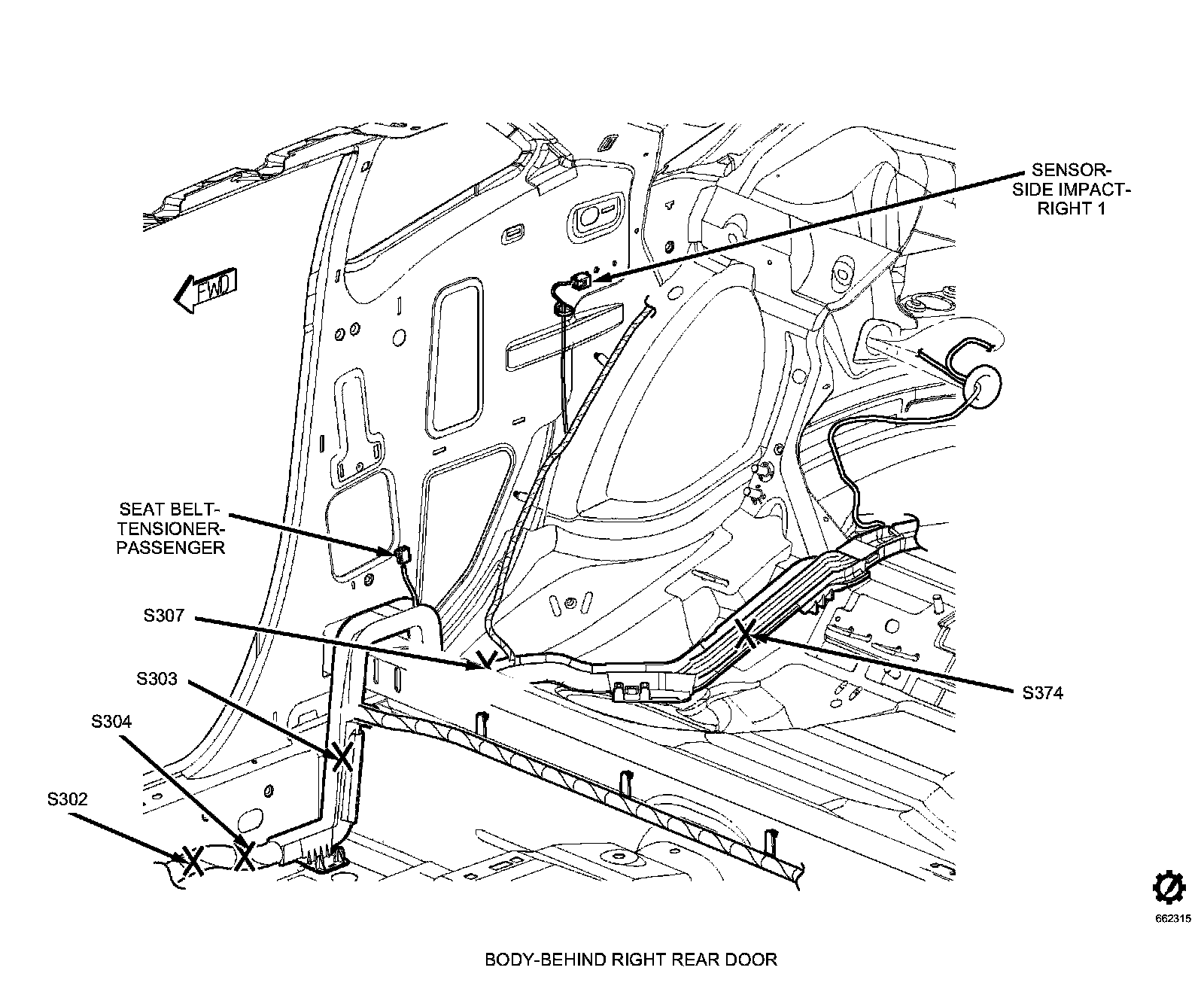 SENSOR-SIDE IMPACT-RIGHT 1

FWD

SEAT BELT-TENSIONER-PASSENGER

S307

S303

S304

S302

S374

662315

BODY-BEHIND RIGHT REAR DOOR