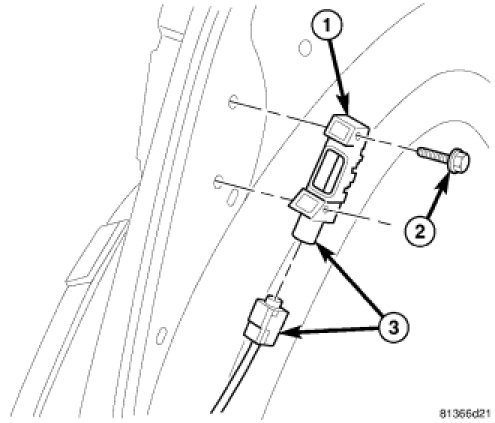 1
2
3
81366d21