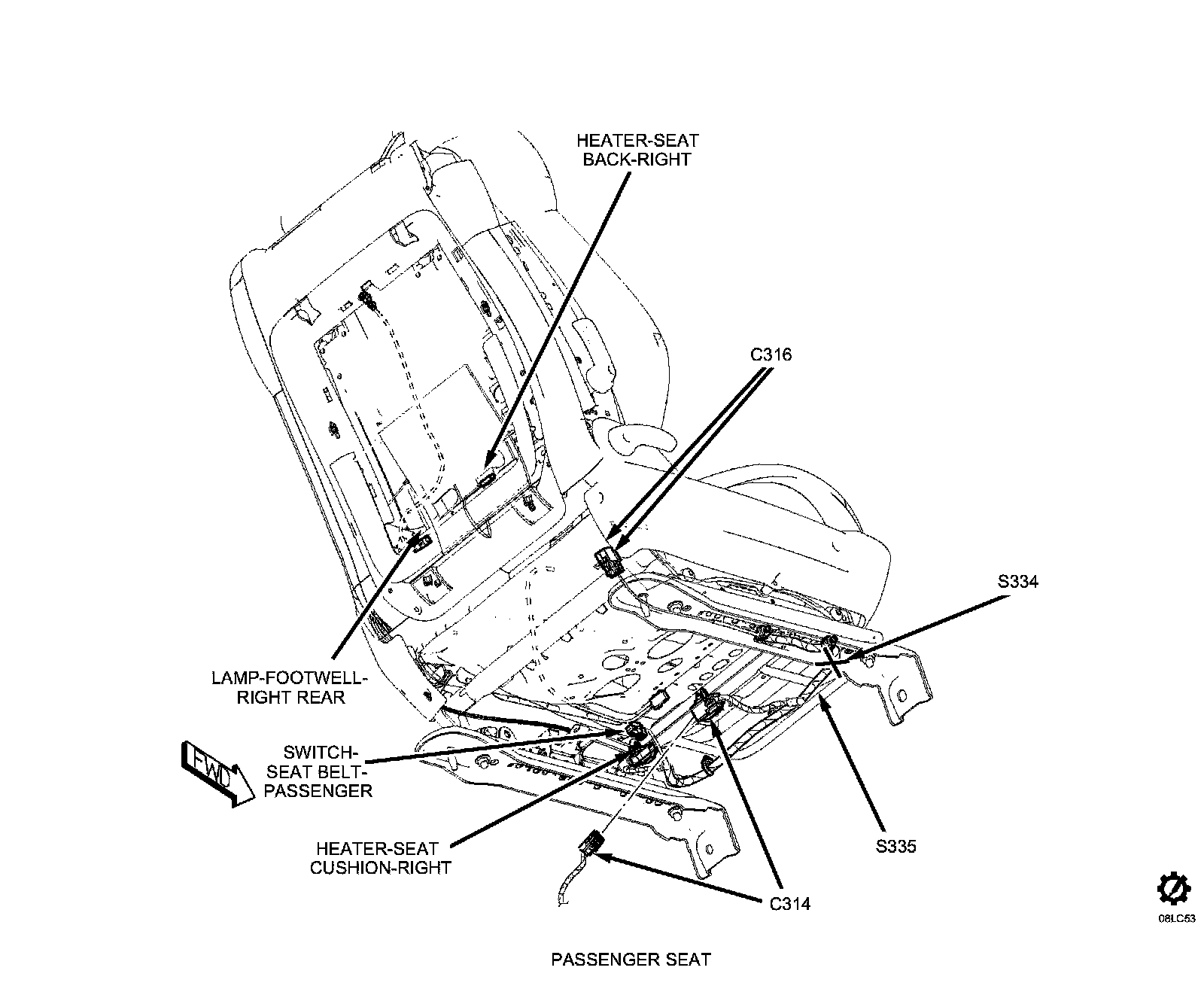 HEATER-SEAT BACK-RIGHT

C316

S334

LAMP-FOOTWELL-RIGHT REAR

FWD

SWITCH-SEAT BELT-PASSENGER

HEATER-SEAT CUSHION-RIGHT

S335

C314

08LC53

PASSENGER SEAT