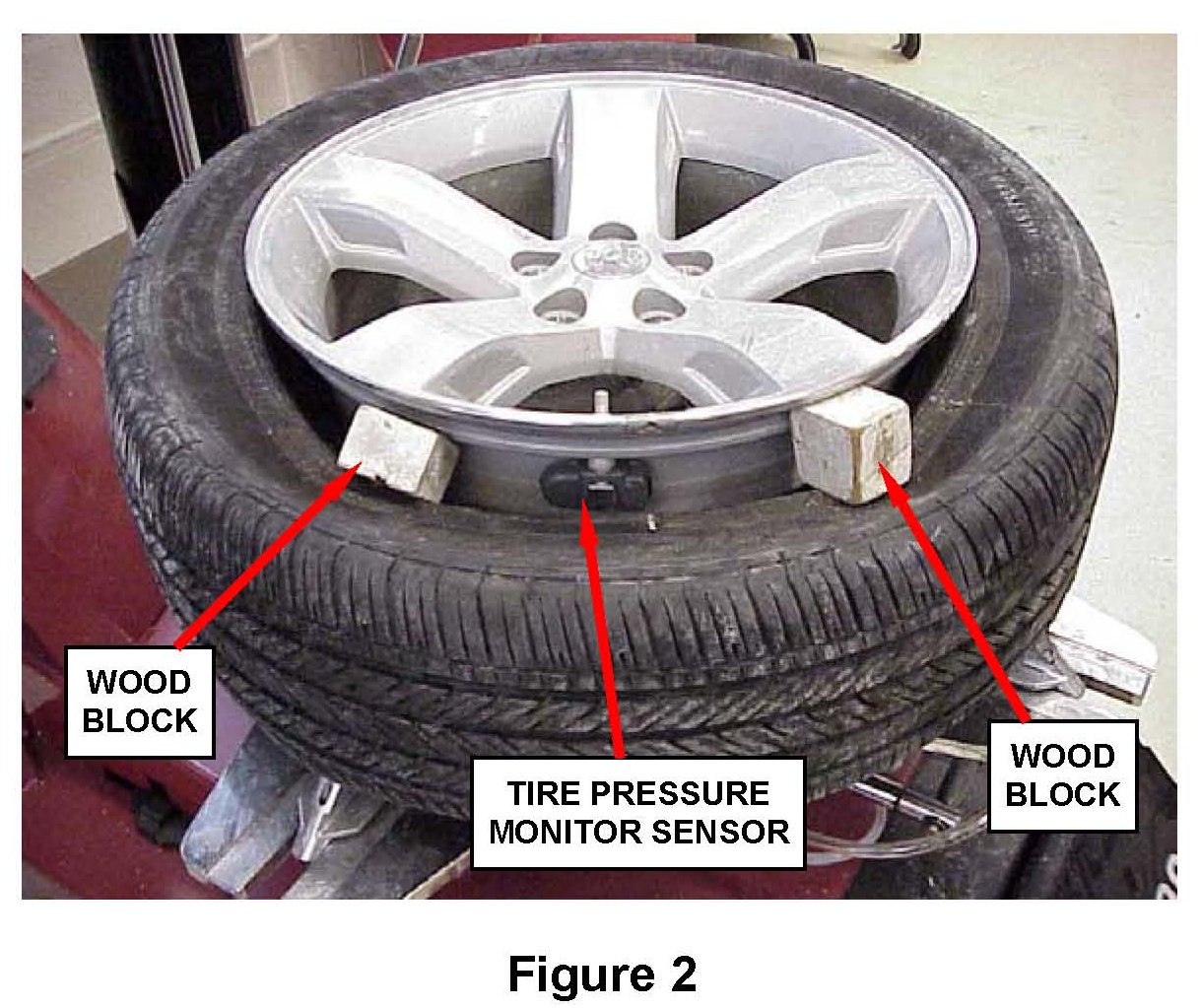 WOOD BLOCK

TIRE PRESSURE MONITOR SENSOR

WOOD BLOCK

Figure 2