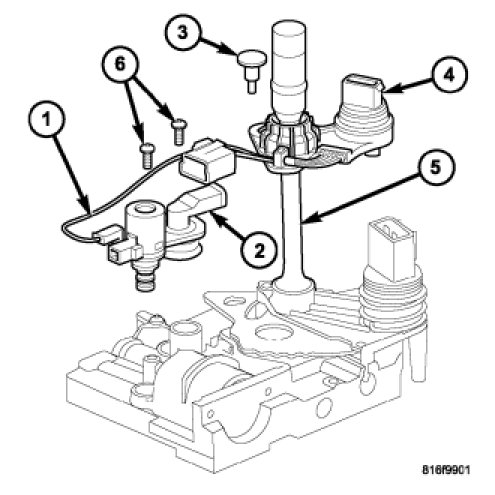 3
6
4
1
5
2
816f9901