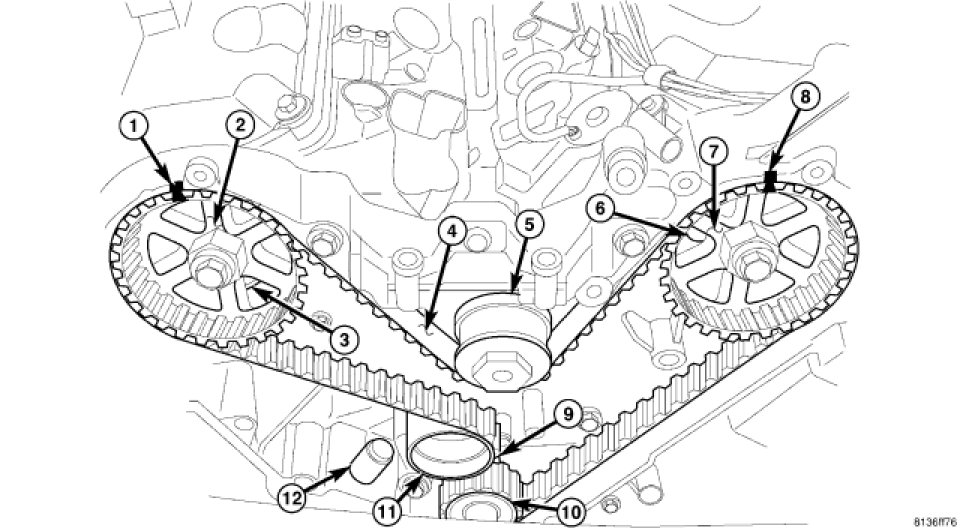 1
2
3
4
5
6
7
8
9
10
11
12
8136ff76