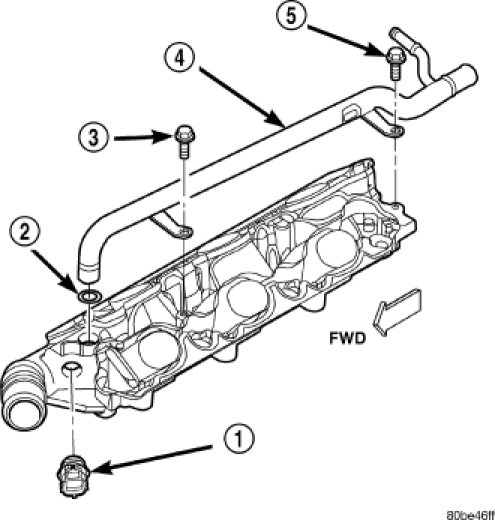 5
4
3
2
FWD
1
80be46ff