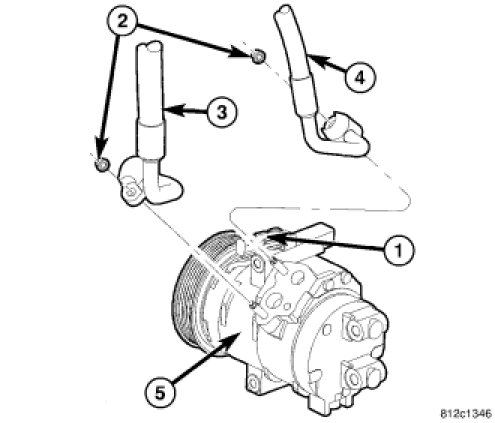 2
4
3
1
5
812c1346