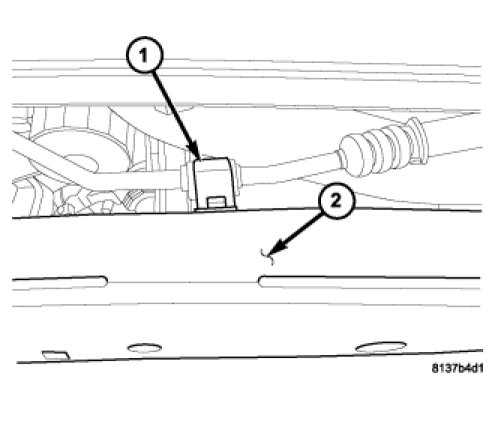 1
2
8137b4d1