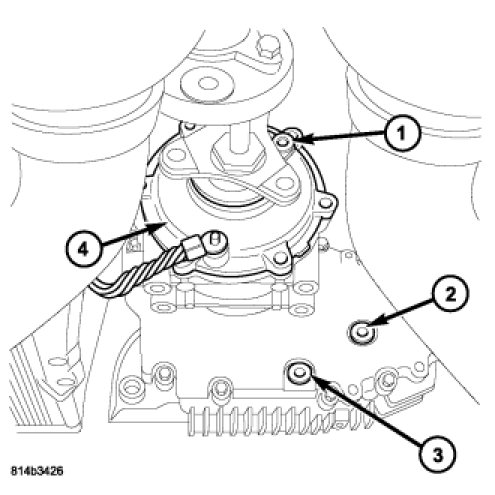 1
4
2
3
814b3426