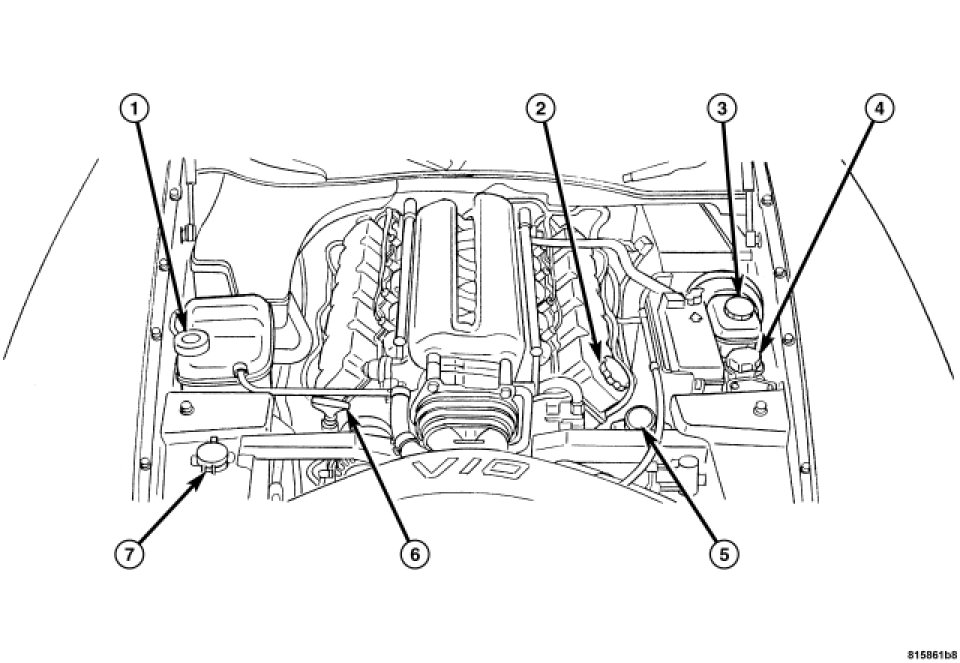 1
2
3
4
V10
7
6
5
815861b8