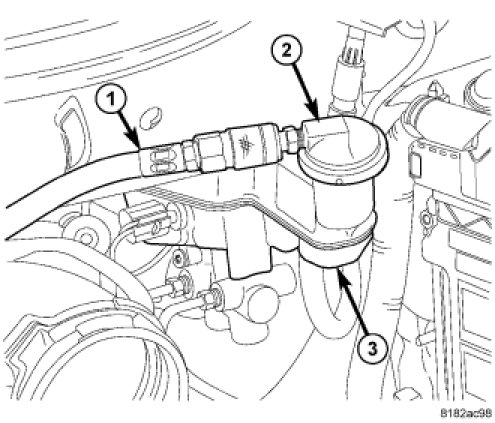 1
2
3
8182ac98