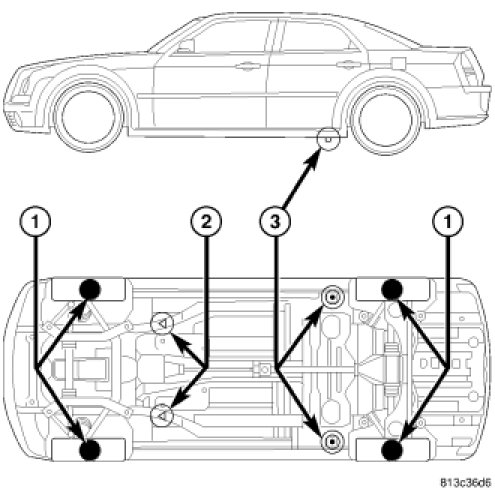 1
2
3
1
813c36d6