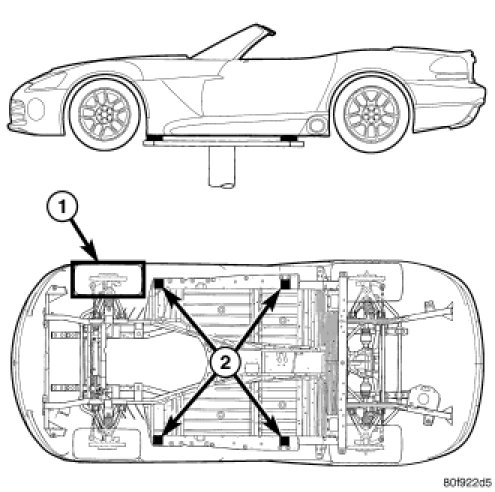 1

2

80f922d5