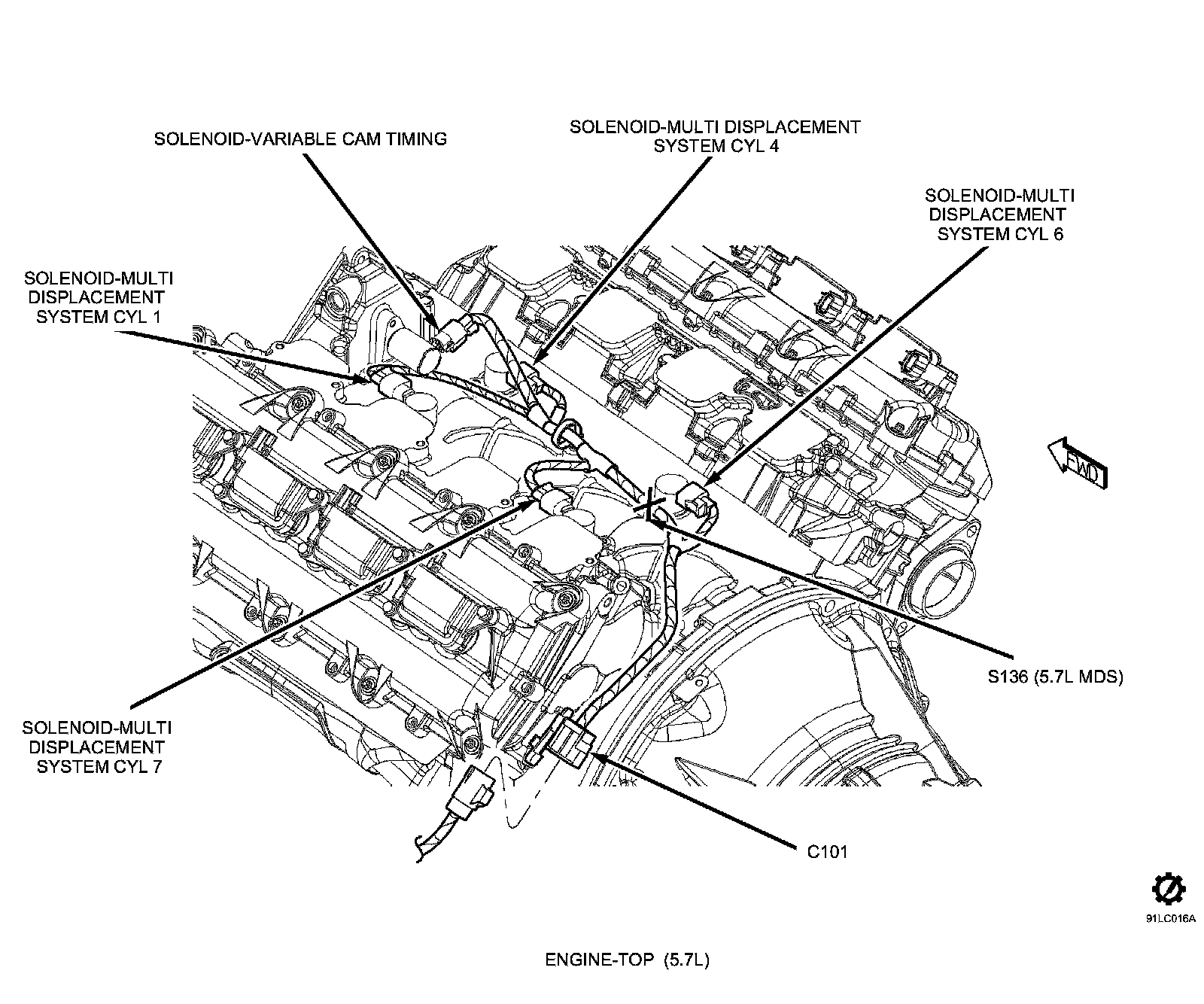 SOLENOID-VARIABLE CAM TIMING

SOLENOID-MULTI DISPLACEMENT SYSTEM CYL 4

SOLENOID-MULTI DISPLACEMENT SYSTEM CYL 6

SOLENOID-MULTI DISPLACEMENT SYSTEM CYL 1

FWD

S136 (5.7L MDS)

SOLENOID-MULTI DISPLACEMENT SYSTEM CYL 7

C101

91LC016A

ENGINE-TOP (5.7L)