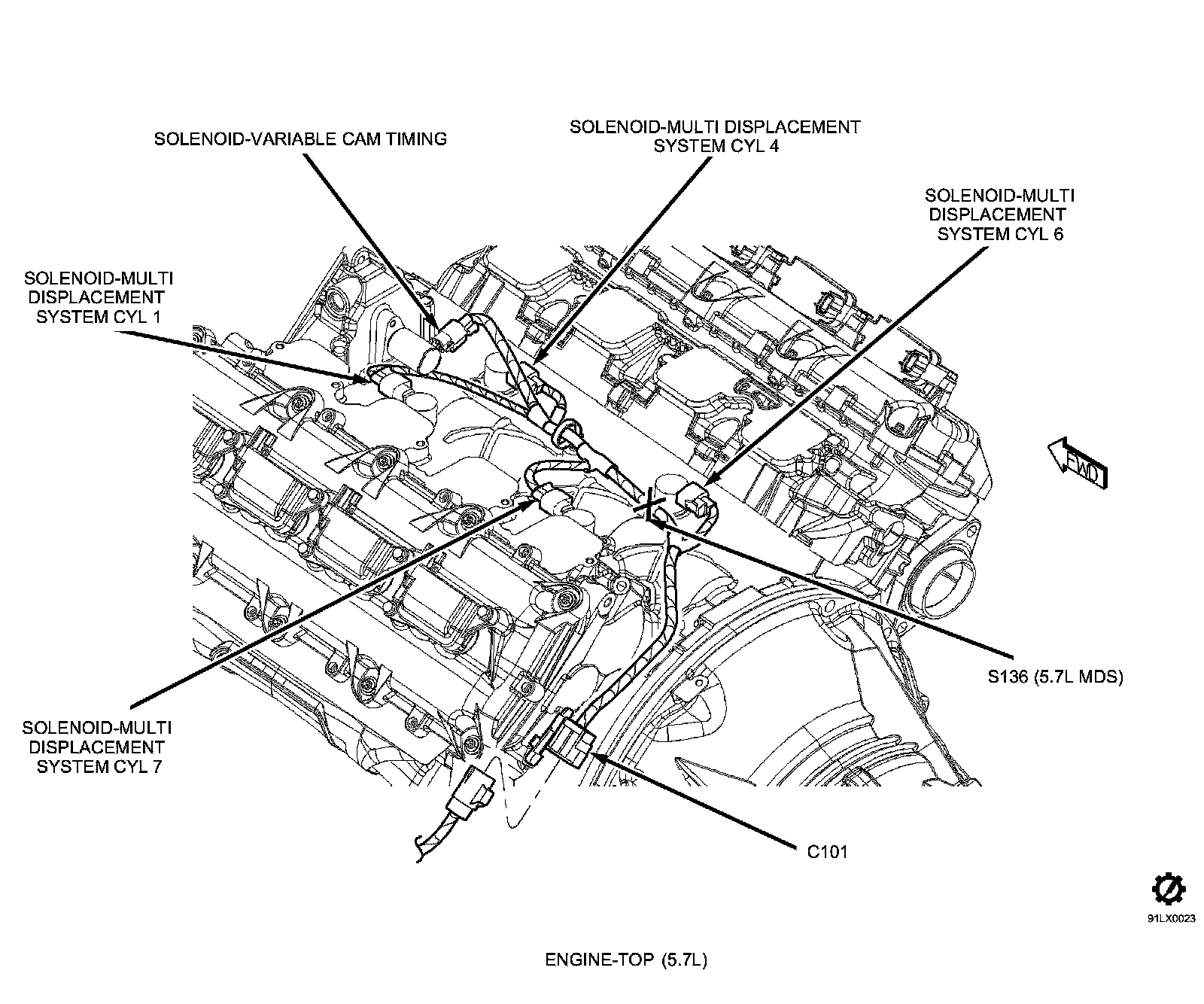 SOLENOID-VARIABLE CAM TIMING

SOLENOID-MULTI DISPLACEMENT SYSTEM CYL 4

SOLENOID-MULTI DISPLACEMENT SYSTEM CYL 6

SOLENOID-MULTI DISPLACEMENT SYSTEM CYL 1

FWD

S136 (5.7L MDS)

SOLENOID-MULTI DISPLACEMENT SYSTEM CYL 7

C101

91LX0023

ENGINE-TOP (5.7L)