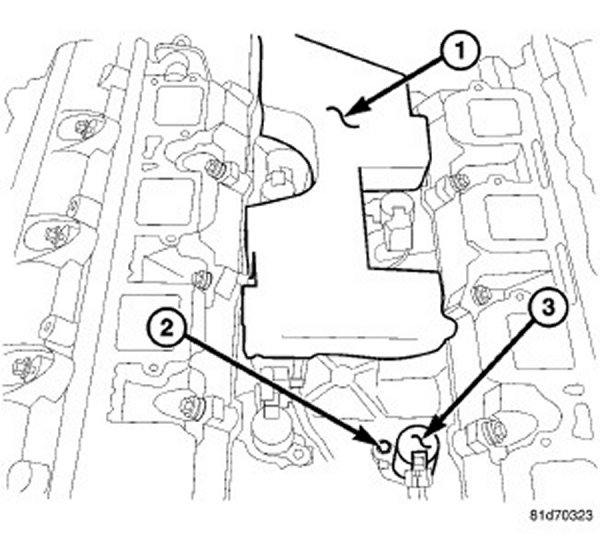 1
2
3
81d70323