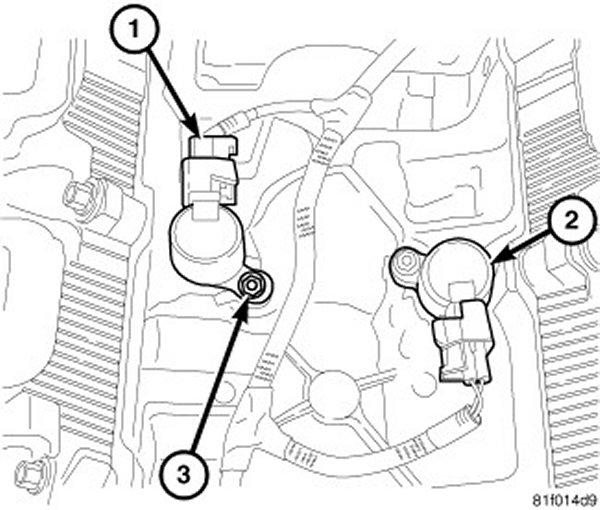 1
2
3
81f014d9