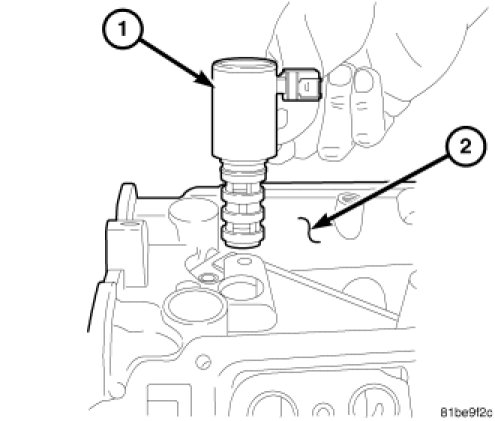 1

2

81be9f2c