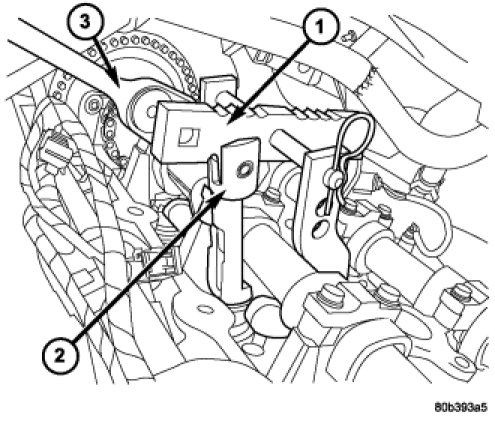 3
1
2
80b393a5