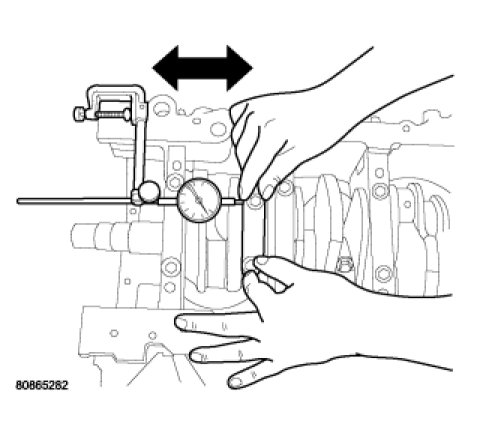 80865282