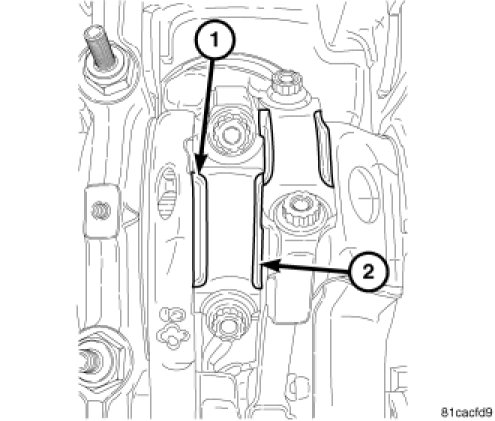 1

2

81cacfd9