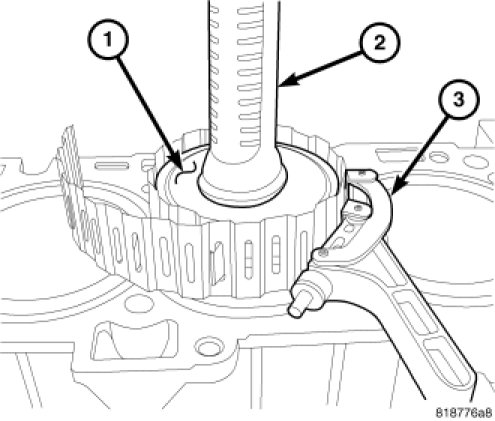 1
2
3
818776a8