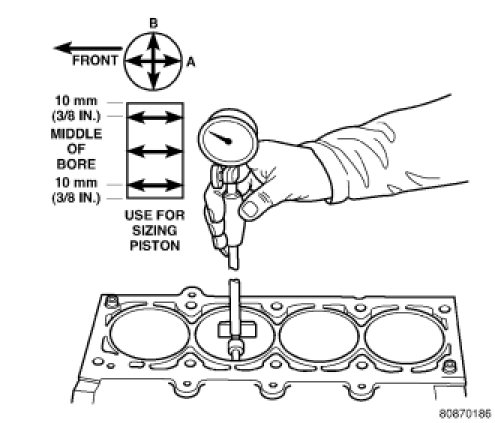 B

FRONT

A

10 mm
(3/8 IN.)

MIDDLE
OF
BORE

10 mm
(3/8 IN.)

USE FOR
SIZING
PISTON

80870186