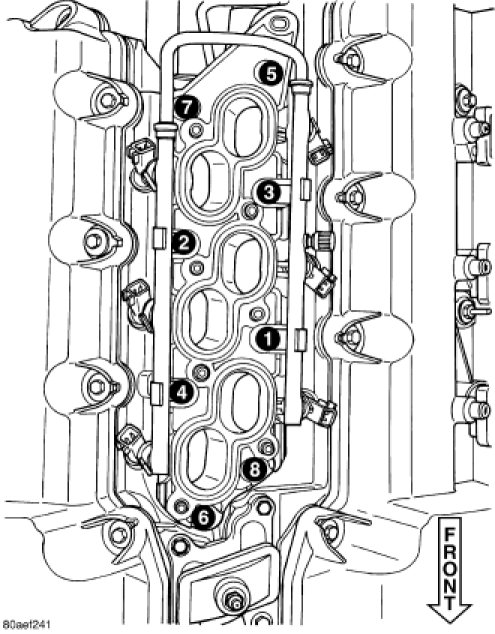 5
7
3
2
1
4
8
6
FRONT
80aef241