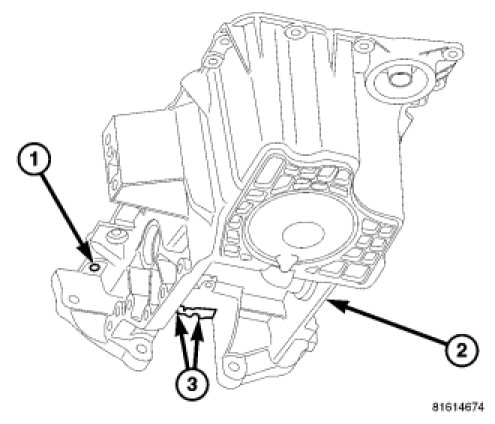 1
2
3
81614674