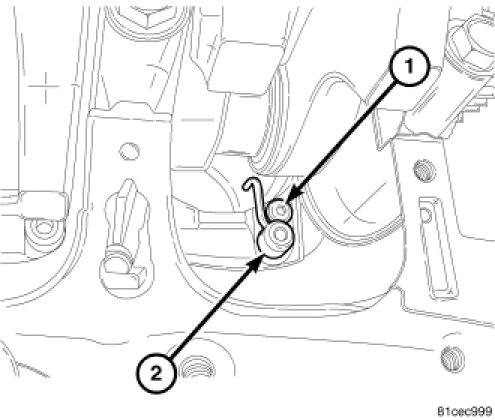 1
2
81cec999