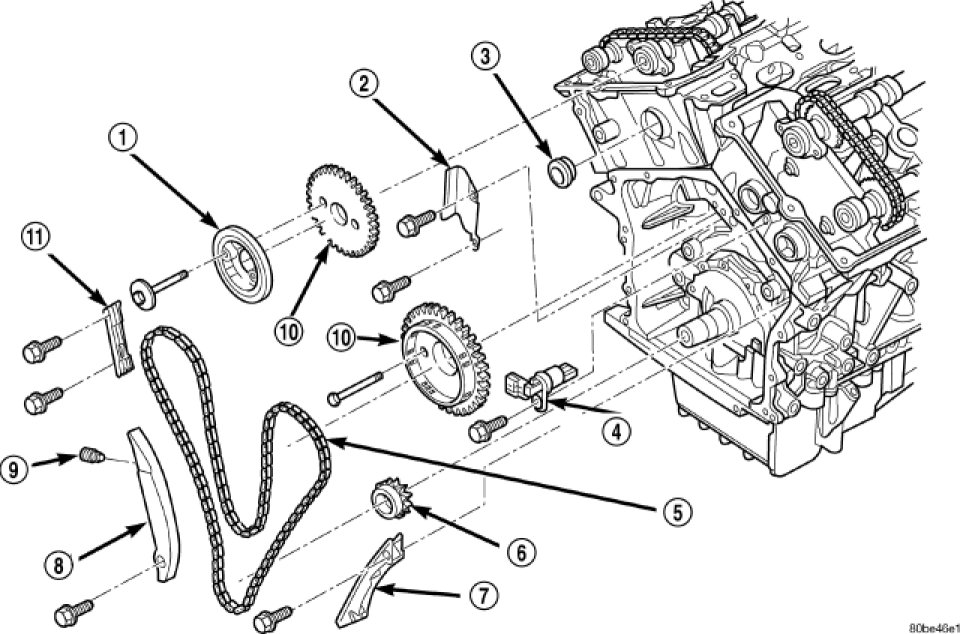 3
2
1
11
10
10
4
9
5
6
8
7
80be46e1