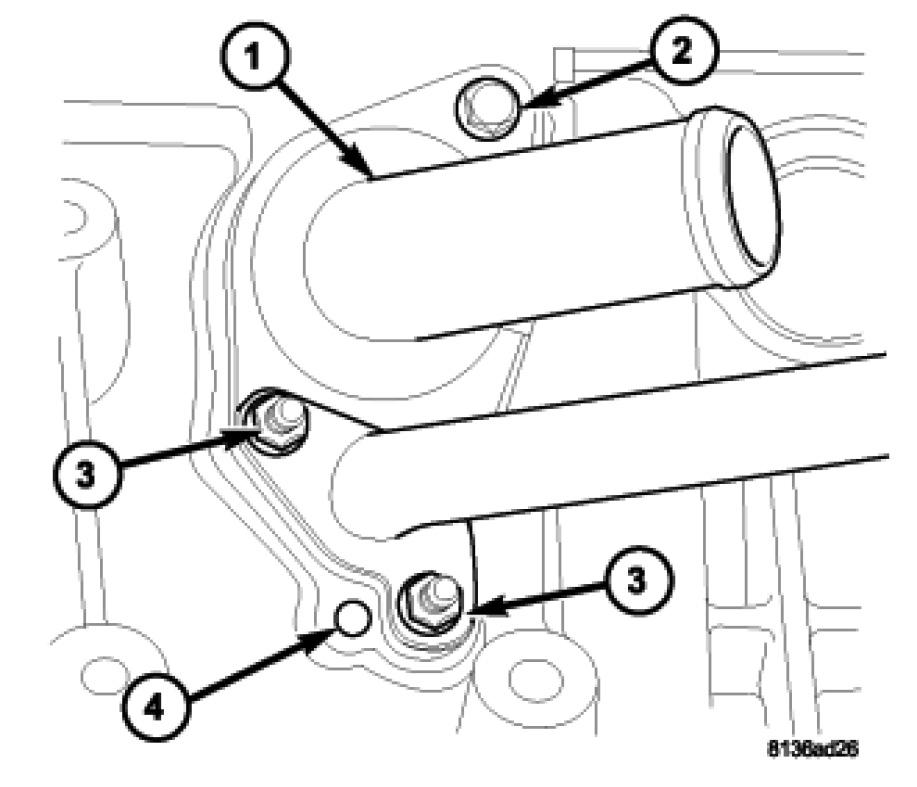 1
2
3
3
4
8136ad26