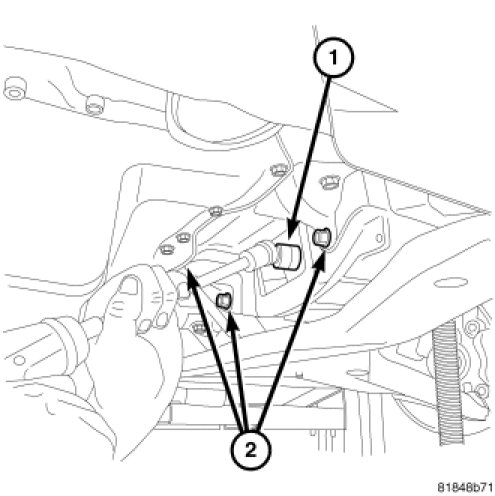 1

2

81846b71