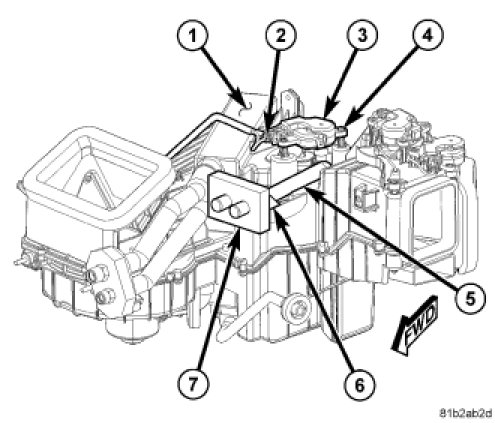 1
2
3
4
5
6
7
FWD
81b2ab2d