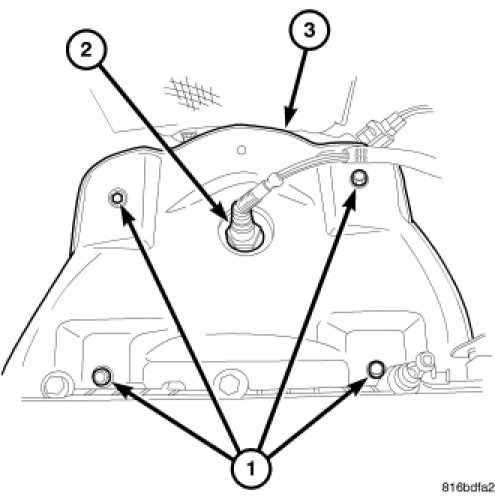 2
3
1
816bdfa2