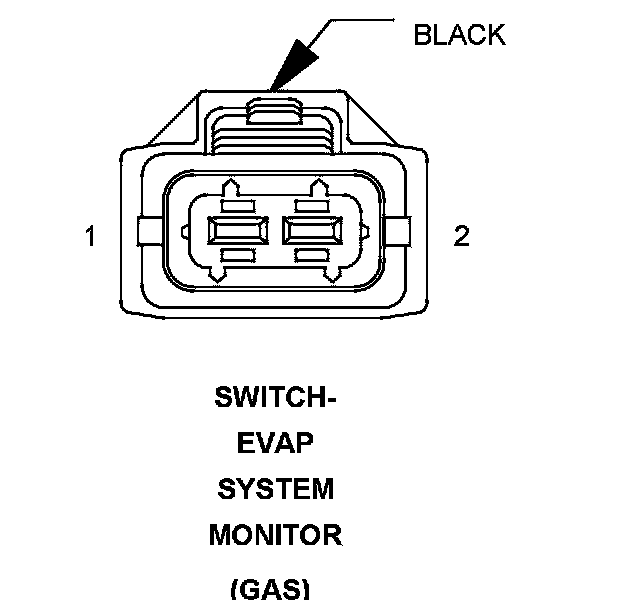 BLACK

1

2

SWITCH-
EVAP
SYSTEM
MONITOR
(GAS)