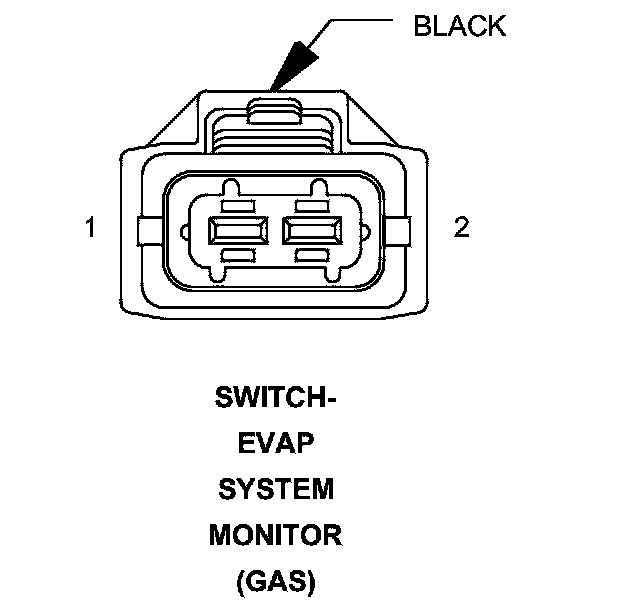 BLACK

1

2

SWITCH-
EVAP
SYSTEM
MONITOR
(GAS)