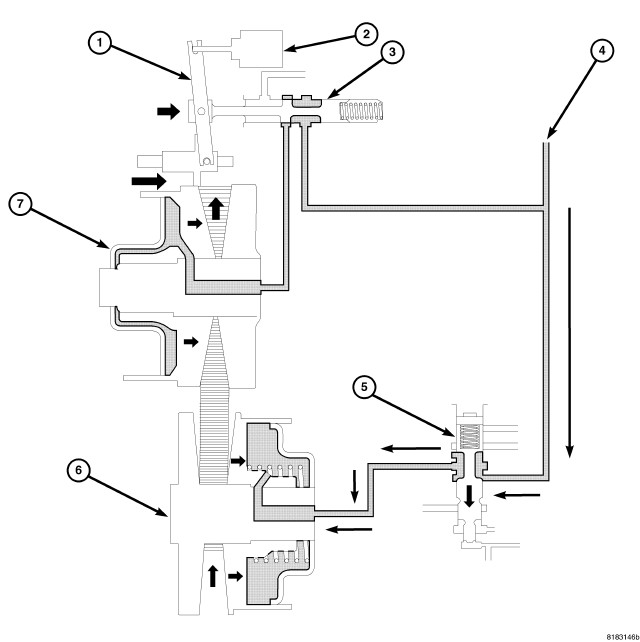 1
2
3
4
7
5
6
8183146b