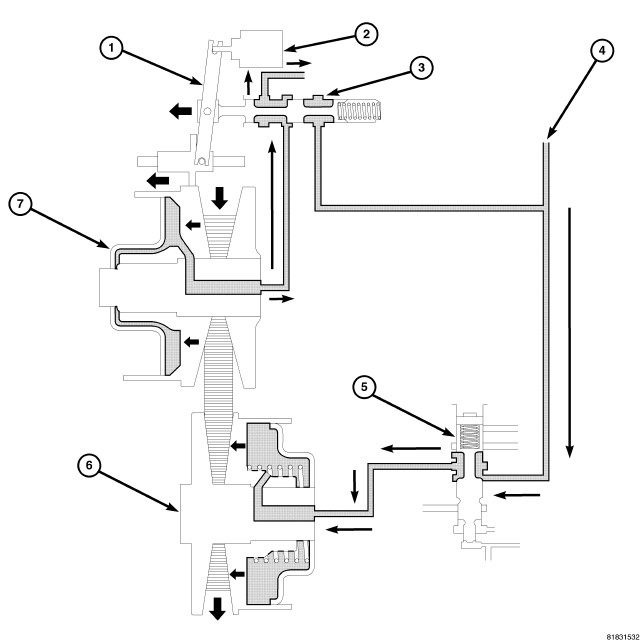 1
2
3
4
7
5
6
81831532