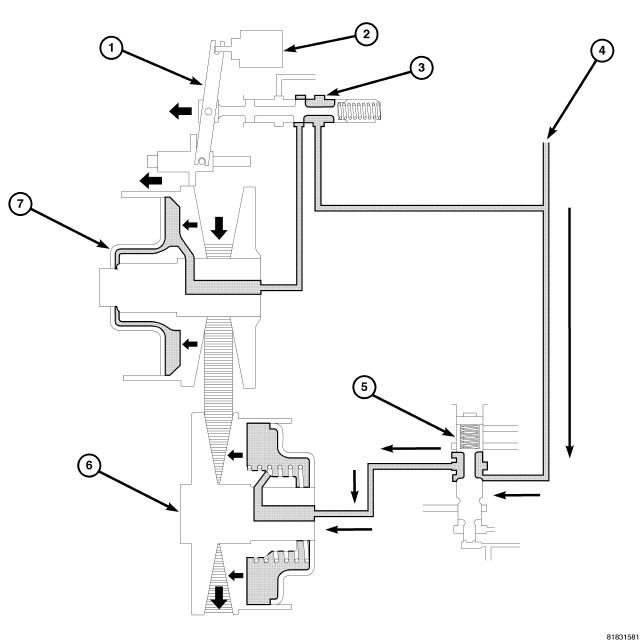 1
2
3
4
7
5
6
81831581