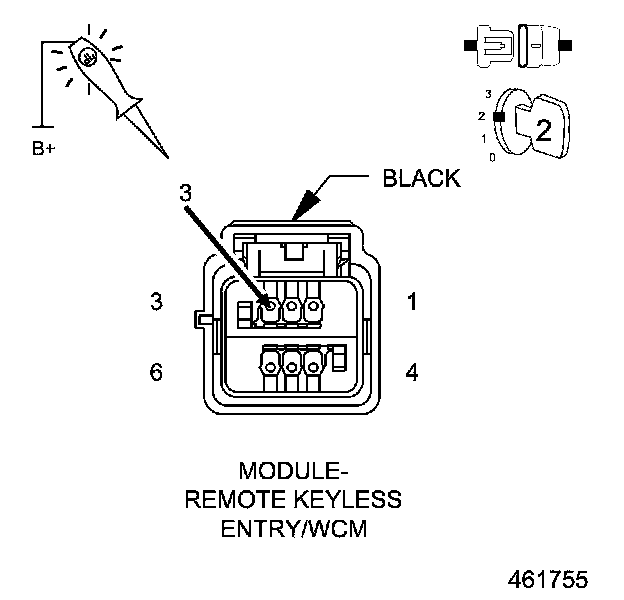 B+

3
2
1
0
2

BLACK

3

3
1
6
4

MODULE-
REMOTE KEYLESS
ENTRY/WCM

461755