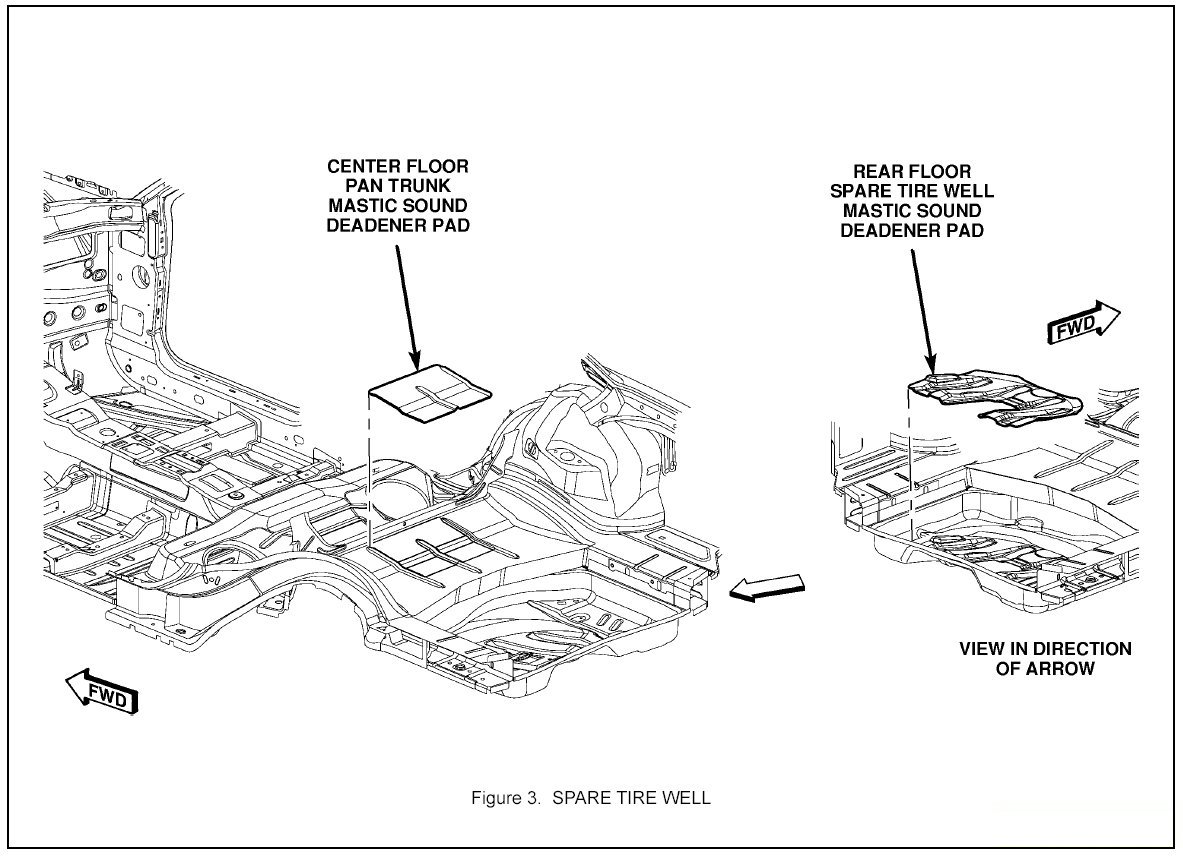 CENTER FLOOR PAN TRUNK MASTIC SOUND DEADENER PAD

REAR FLOOR SPARE TIRE WELL MASTIC SOUND DEADENER PAD

FWD

FWD

VIEW IN DIRECTION OF ARROW

Figure 3. SPARE TIRE WELL