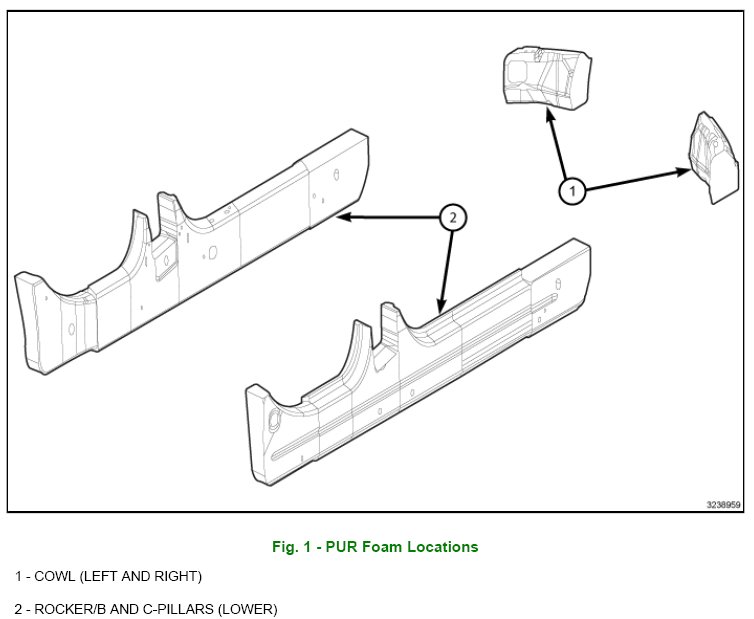 1

2

3238959

Fig. 1 - PUR Foam Locations

1 - COWL (LEFT AND RIGHT)

2 - ROCKER/B AND C-PILLARS (LOWER)