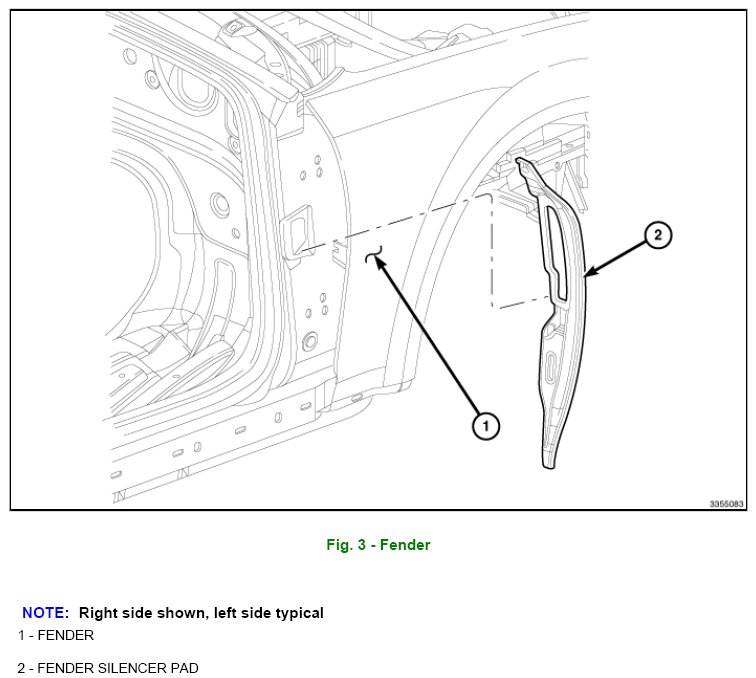 2

1

3355083

Fig. 3 - Fender

NOTE: Right side shown, left side typical

1 - FENDER

2 - FENDER SILENCER PAD