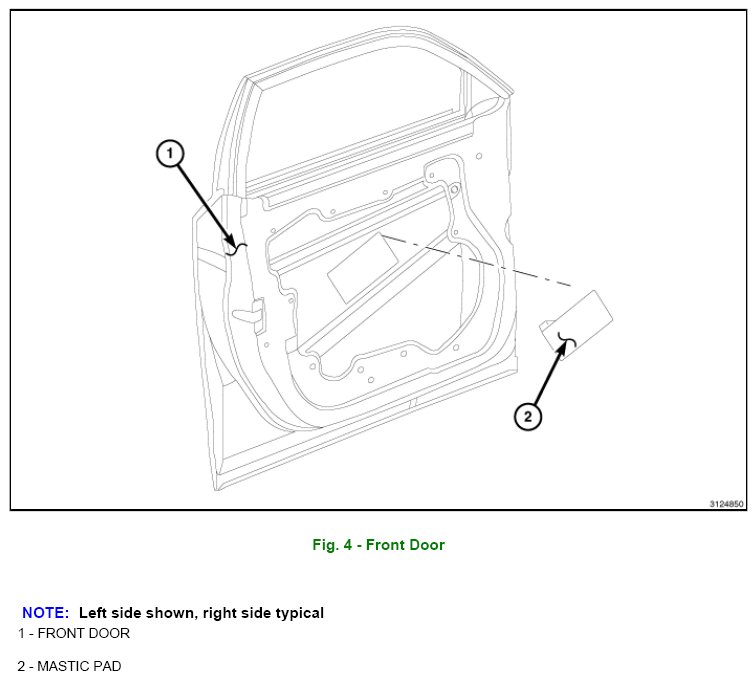 1

2

3124850

Fig. 4 - Front Door

NOTE: Left side shown, right side typical
1 - FRONT DOOR

2 - MASTIC PAD